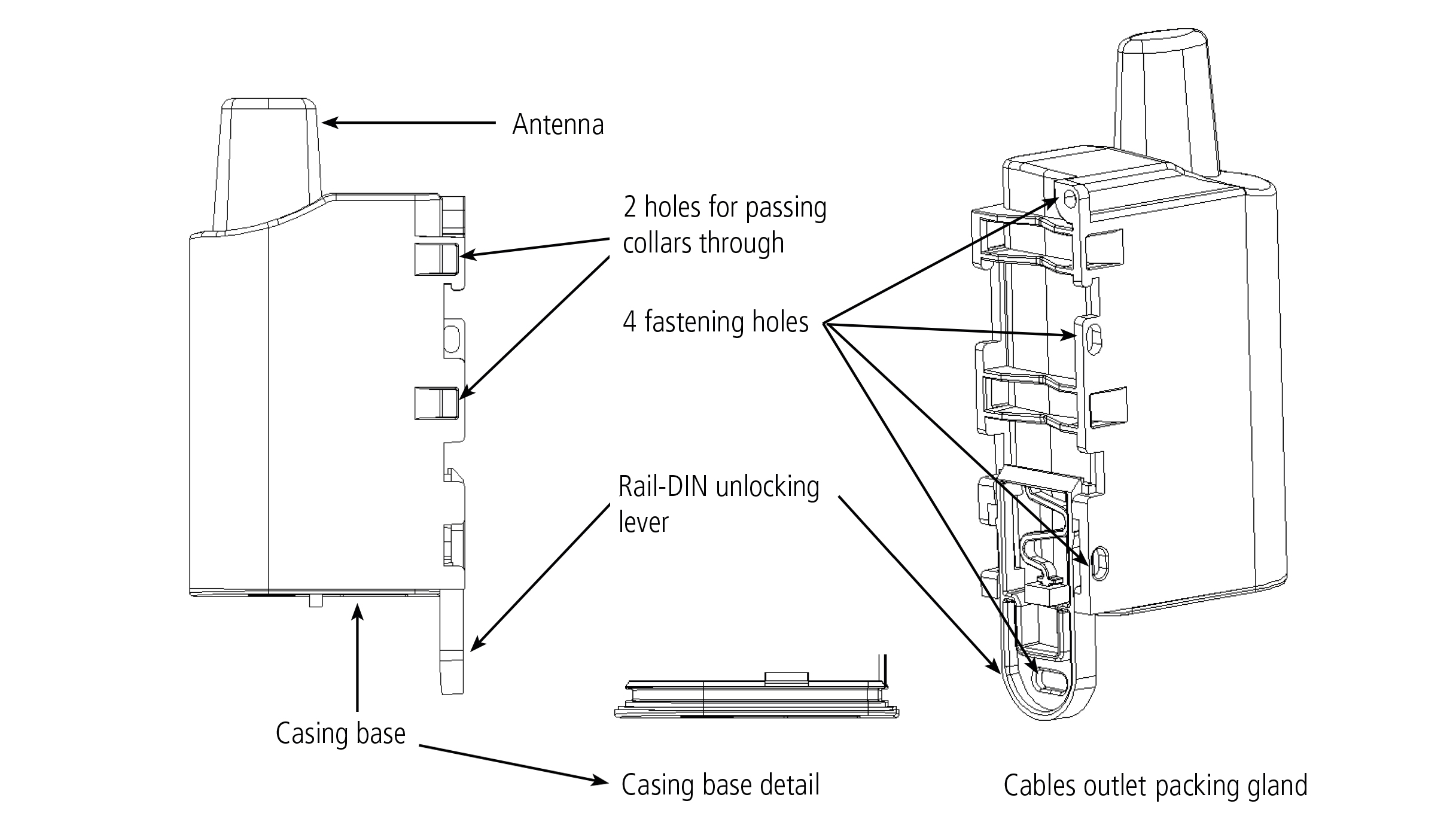 Antenna

2 holes for passing collars through

4 fastening holes

Rail-DIN unlocking lever

Casing base

Casing base detail

Cables outlet packing gland